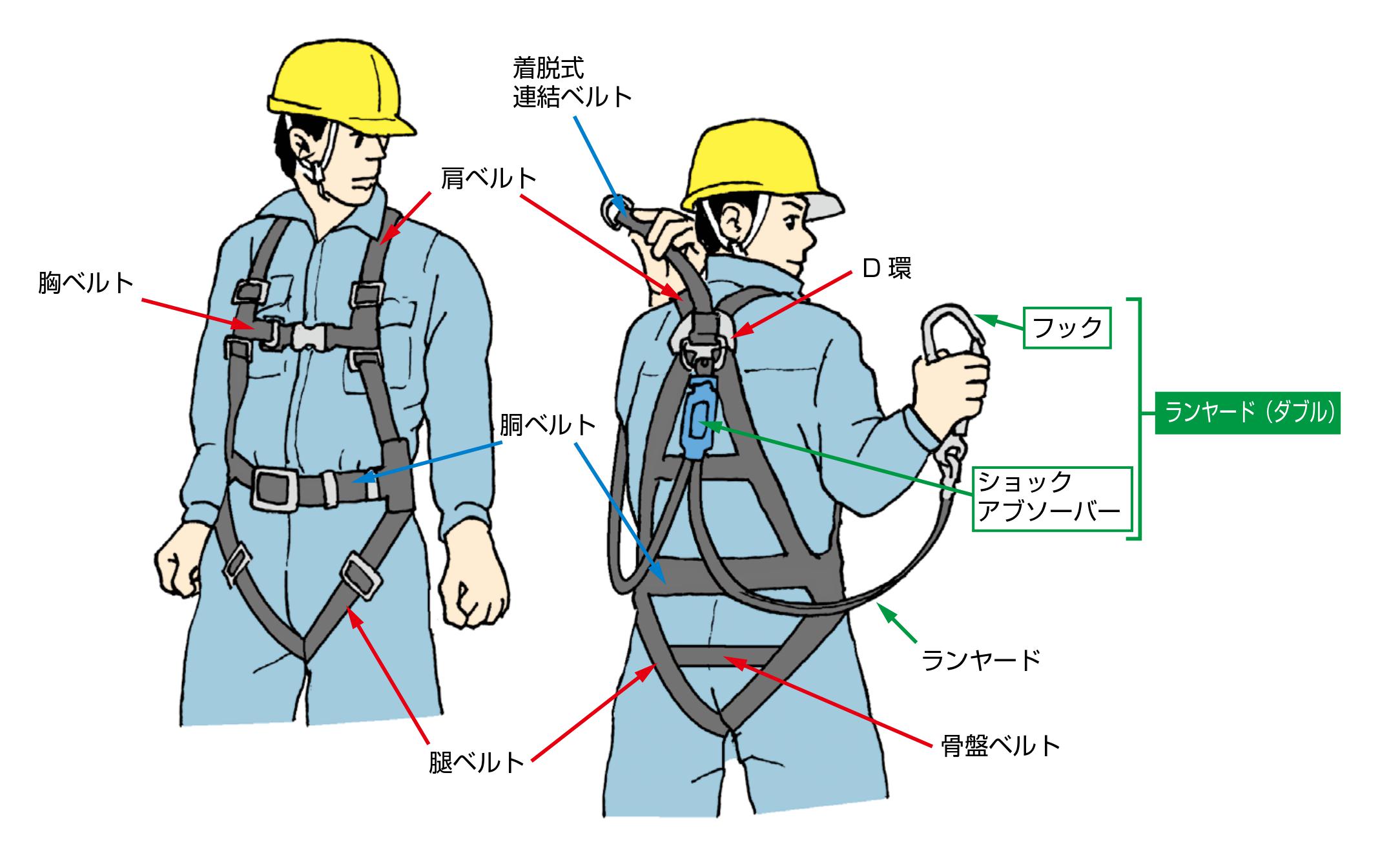 着脱式
連結ベルト

肩ベルト

胸ベルト

D 環

フック

ランヤード（ダブル）

胴ベルト

ショック
アブソーバー

ランヤード

腿ベルト

骨盤ベルト